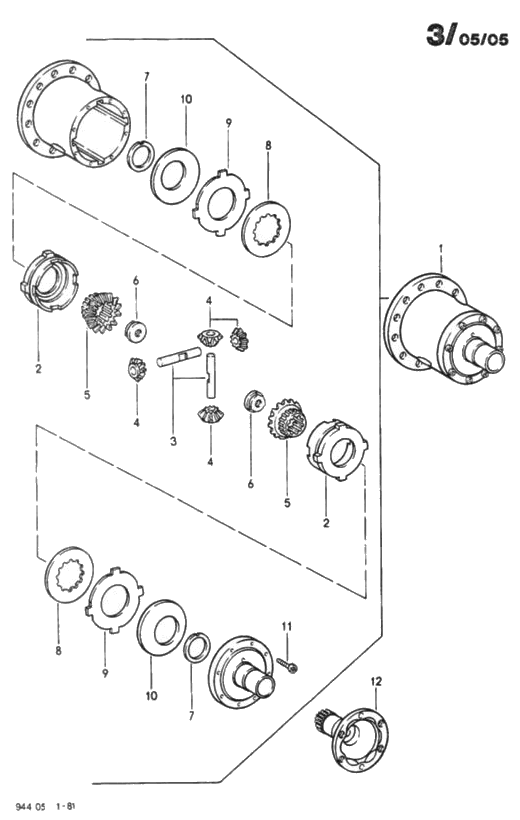 3/05/05

7
10
9
8
1
2
6
4
5
4
3
4
6
5
2
8
9
10
7
11
12

944 05 1-81