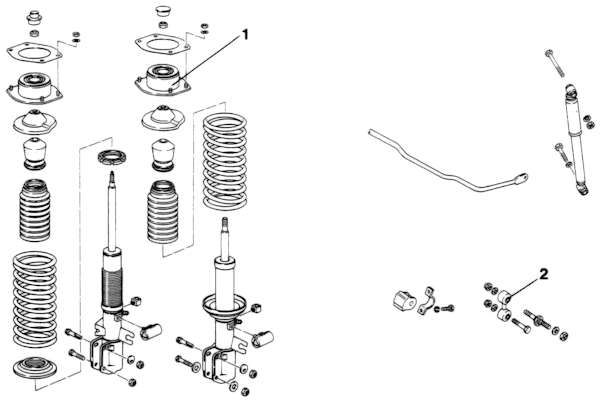 1

2