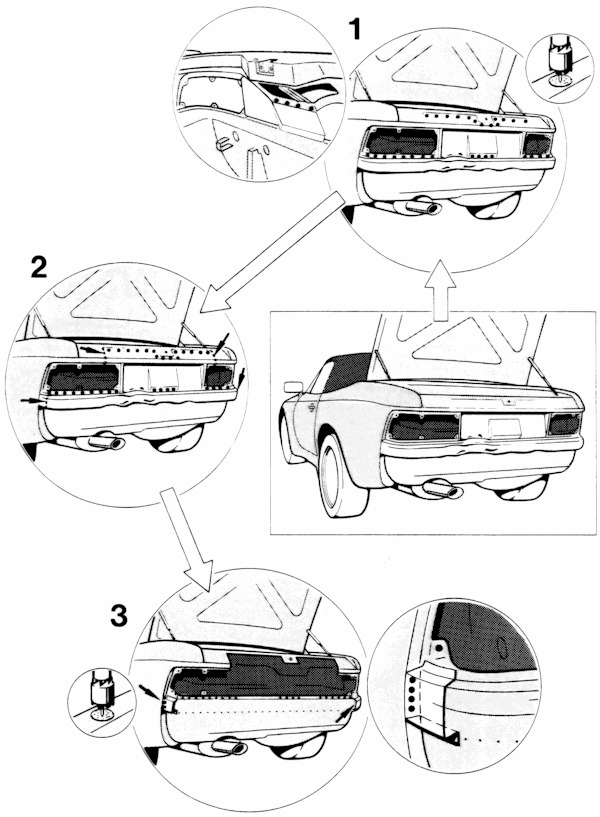 1

2

3