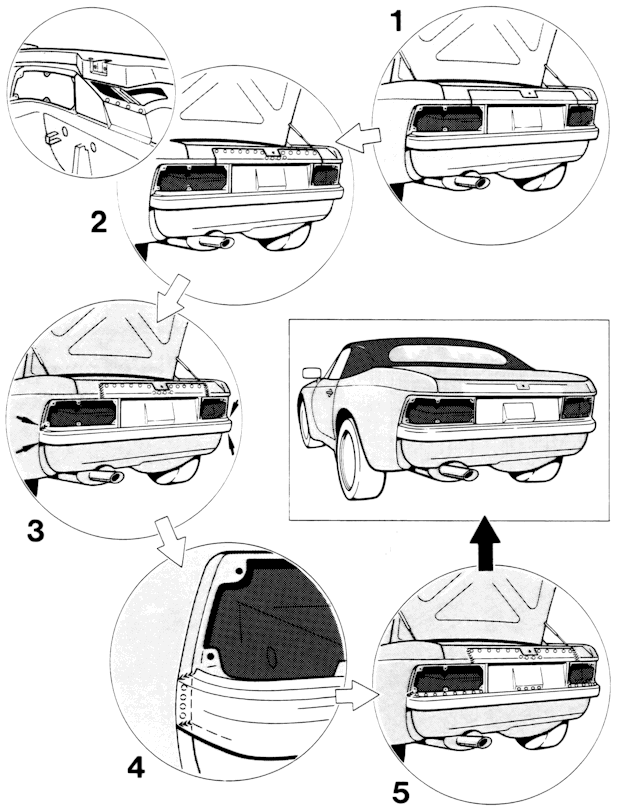 1

2

3

4

5