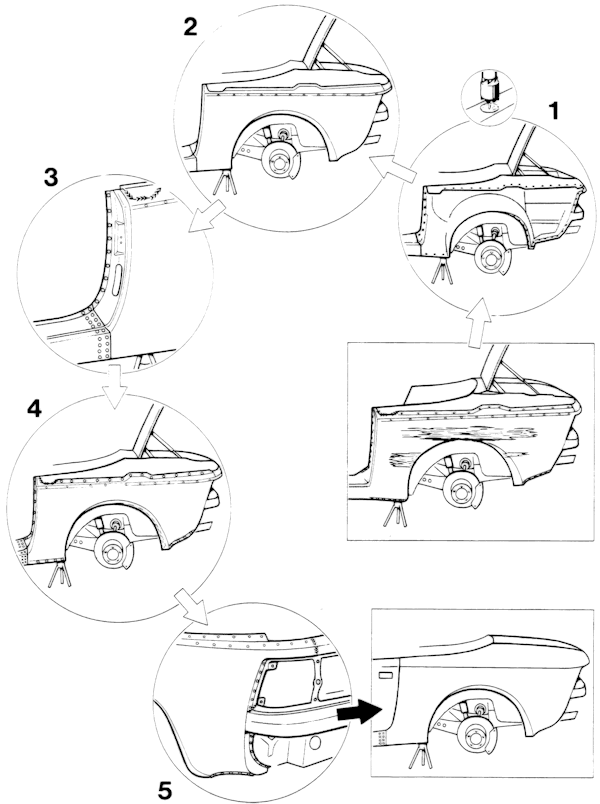 2

1

3

4

5