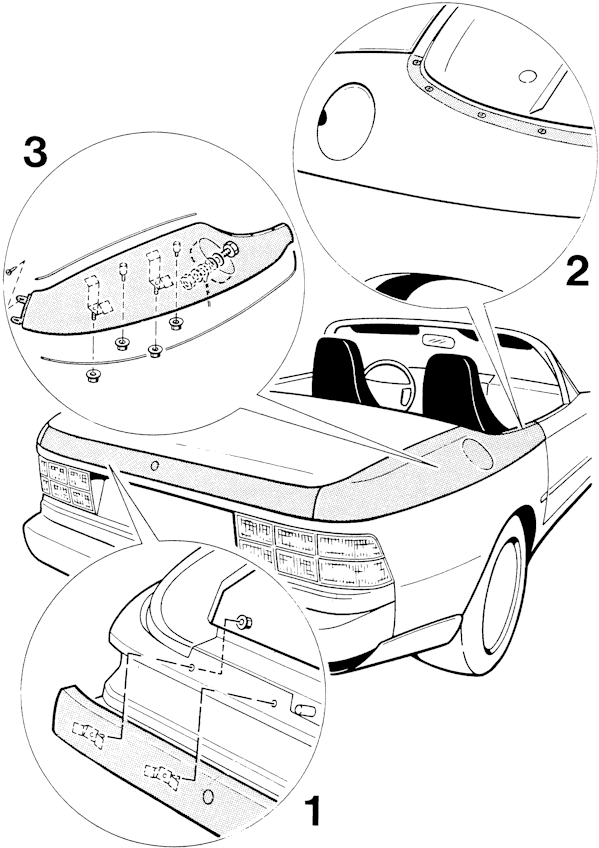 3

2

1