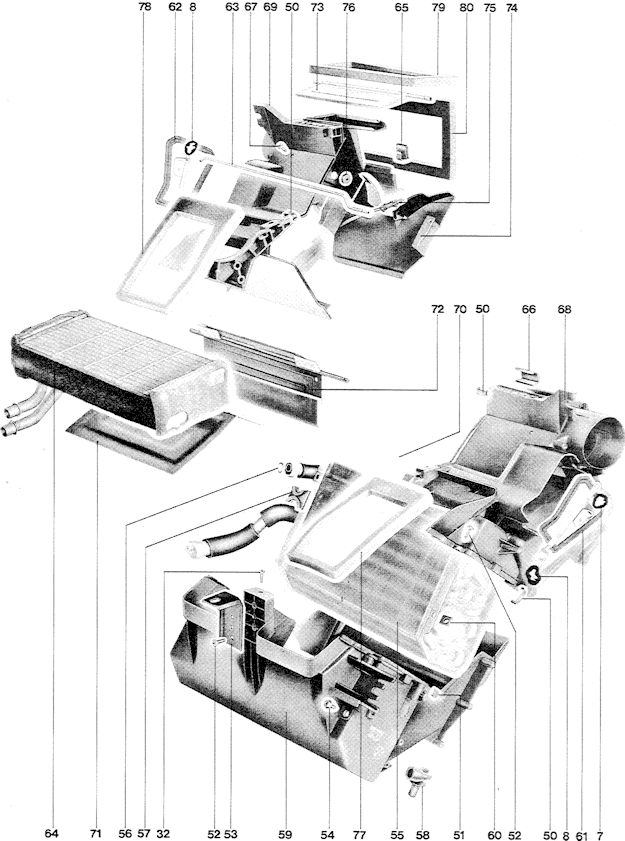 78 62 8 63 67 69 50 73 76 65 79 80 75 74

72 70 50 66 68

64 71 56 57 32 52 53 59 54 77 55 58 51 60 52 50 8 61 7